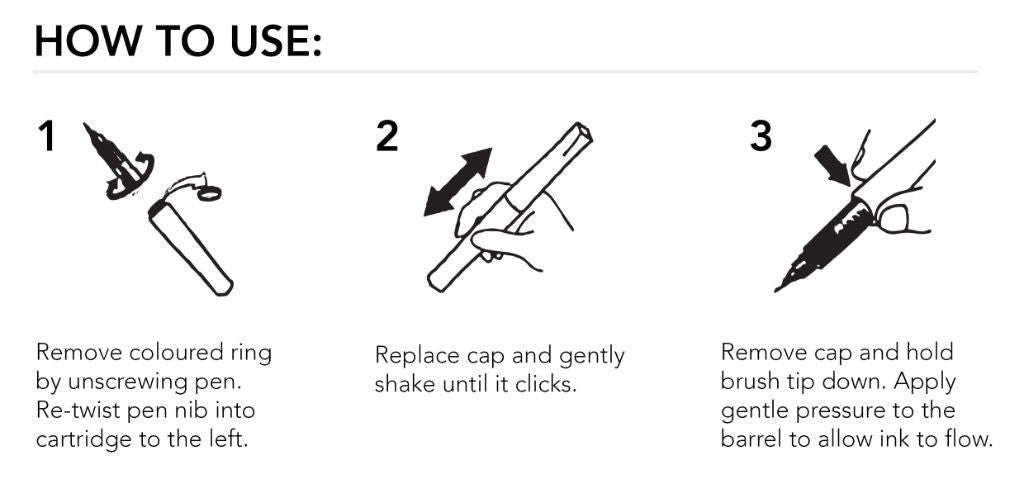 HOW TO USE:

1

Remove coloured ring by unscrewing pen. Re-twist pen nib into cartridge to the left.

2

Replace cap and gently shake until it clicks.

3

Remove cap and hold brush tip down. Apply gentle pressure to the barrel to allow ink to flow.